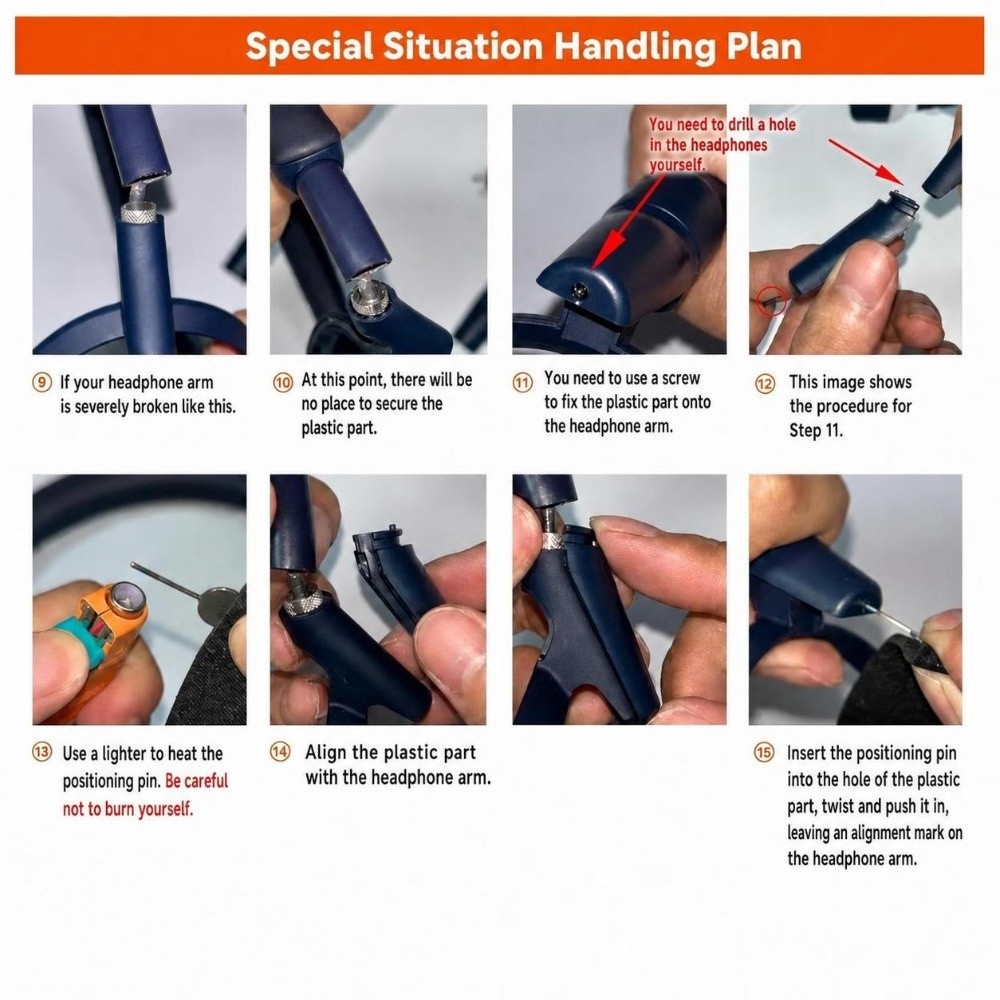 Special Situation Handling Plan

You need to drill a hole in the headphones yourself.

⑨ If your headphone arm is severely broken like this.

⑩ At this point, there will be no place to secure the plastic part.

⑪ You need to use a screw to fix the plastic part onto the headphone arm.

⑫ This image shows the procedure for Step 11.

⑬ Use a lighter to heat the positioning pin. Be careful not to burn yourself.

⑭ Align the plastic part with the headphone arm.

⑮ Insert the positioning pin into the hole of the plastic part, twist and push it in, leaving an alignment mark on the headphone arm.